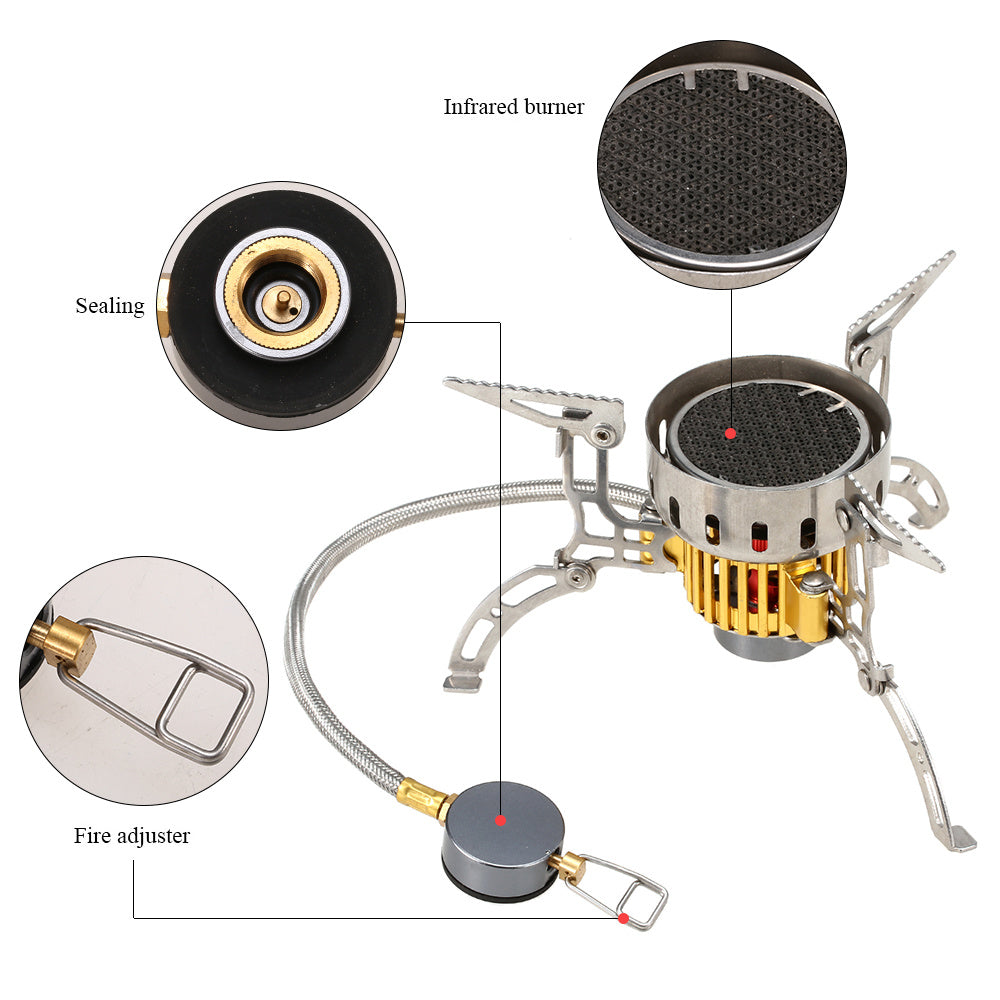 Infrared burner

Sealing

Fire adjuster